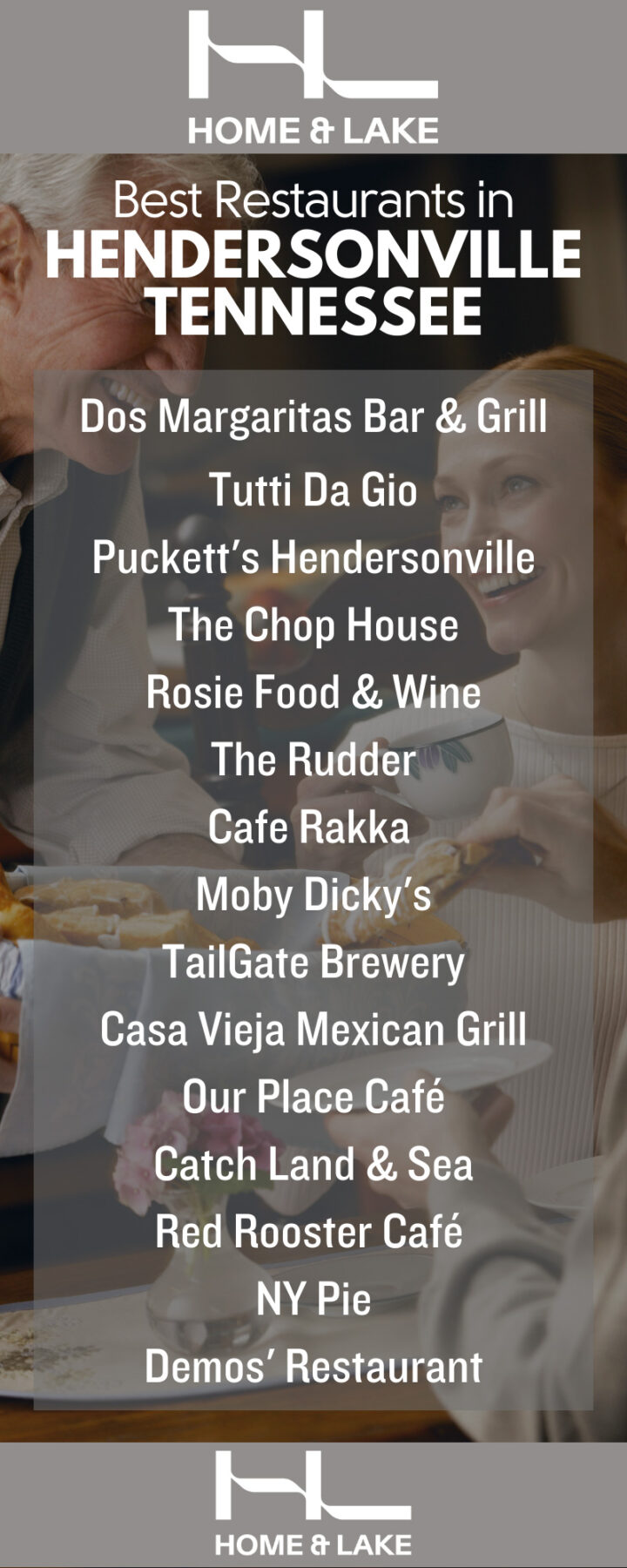 HL
HOME & LAKE

Best Restaurants in
HENDERSONVILLE
TENNESSEE

Dos Margaritas Bar & Grill
Tutti Da Gio
Puckett's Hendersonville
The Chop House
Rosie Food & Wine
The Rudder
Cafe Rakka
Moby Dicky's
TailGate Brewery
Casa Vieja Mexican Grill
Our Place Café
Catch Land & Sea
Red Rooster Café
NY Pie
Demos' Restaurant

HL
HOME & LAKE