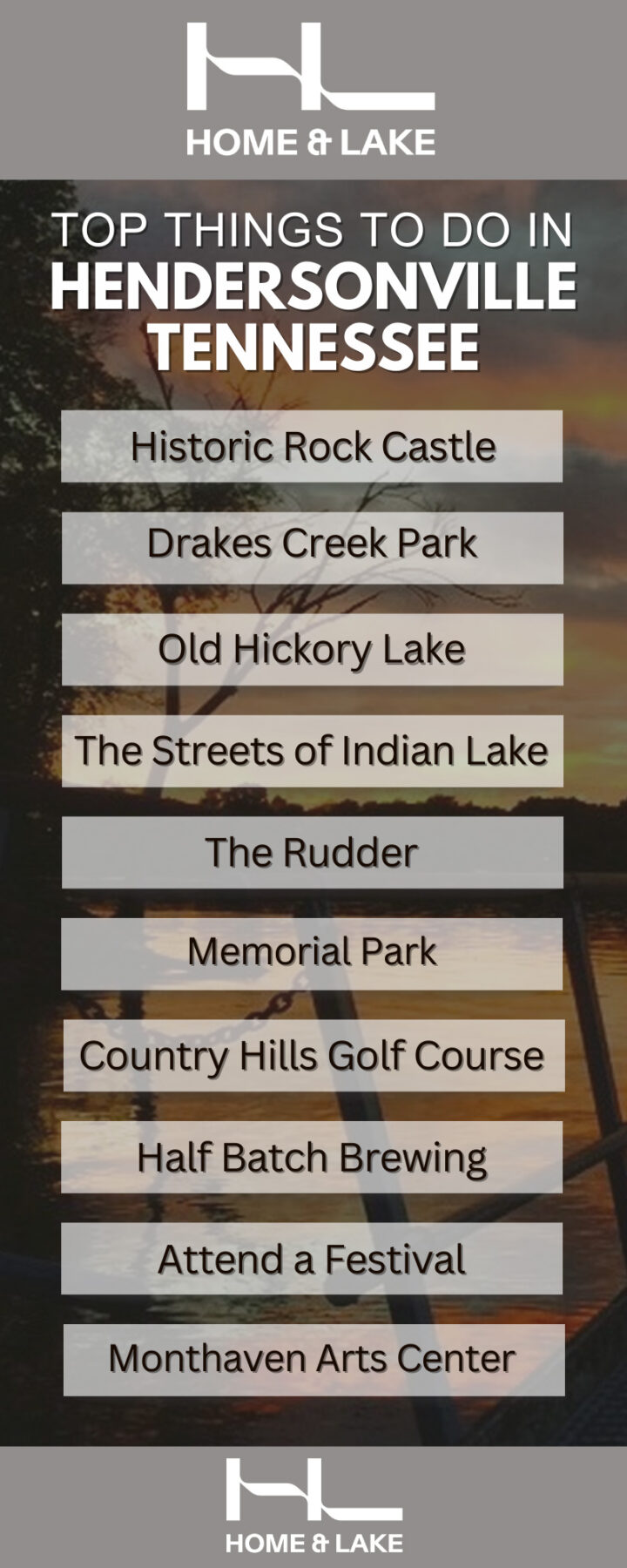 HL
HOME & LAKE

TOP THINGS TO DO IN
HENDERSONVILLE
TENNESSEE

Historic Rock Castle

Drakes Creek Park

Old Hickory Lake

The Streets of Indian Lake

The Rudder

Memorial Park

Country Hills Golf Course

Half Batch Brewing

Attend a Festival

Monthaven Arts Center

HL
HOME & LAKE